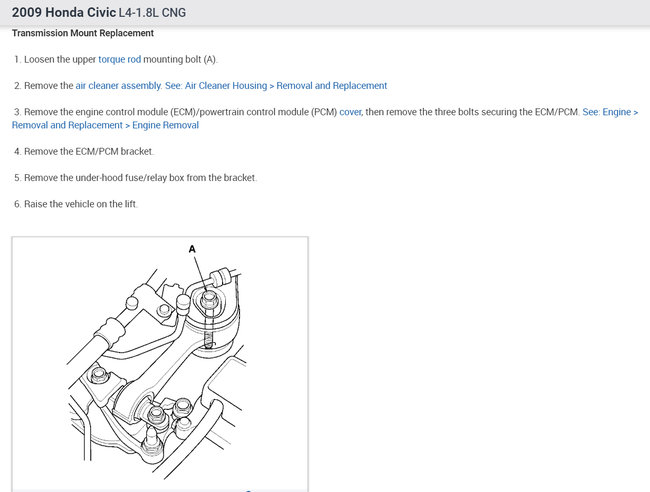 2009 Honda Civic L4-1.8L CNG

Transmission Mount Replacement

1. Loosen the upper torque rod mounting bolt (A).

2. Remove the air cleaner assembly. See: Air Cleaner Housing > Removal and Replacement

3. Remove the engine control module (ECM)/powertrain control module (PCM) cover, then remove the three bolts securing the ECM/PCM. See: Engine > Removal and Replacement > Engine Removal

4. Remove the ECM/PCM bracket.

5. Remove the under-hood fuse/relay box from the bracket.

6. Raise the vehicle on the lift.

A