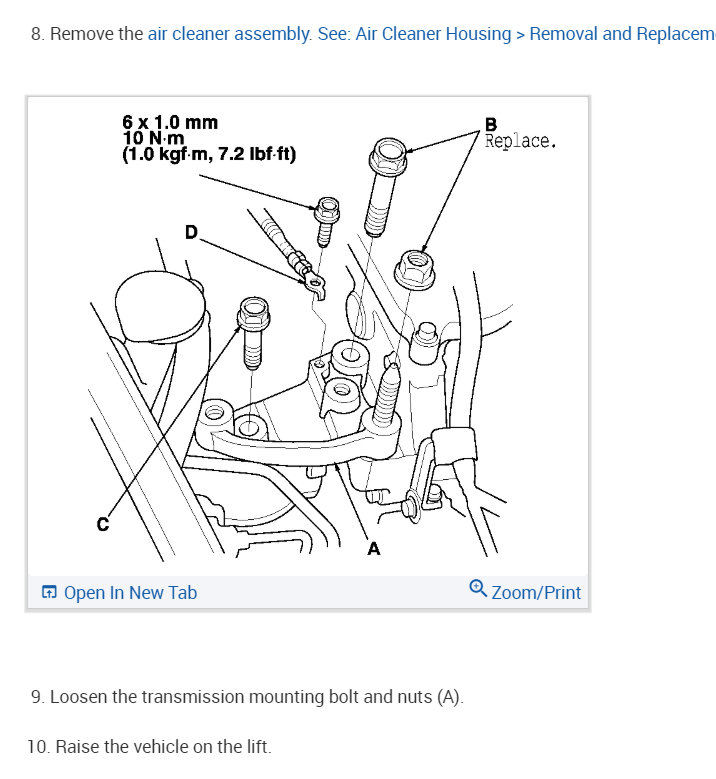 8. Remove the air cleaner assembly. See: Air Cleaner Housing > Removal and Replacem

6 x 1.0 mm
10 N·m
(1.0 kgf·m, 7.2 lbf·ft)

B
Replace.

D

C

A

Open In New Tab

Zoom/Print

9. Loosen the transmission mounting bolt and nuts (A).

10. Raise the vehicle on the lift.