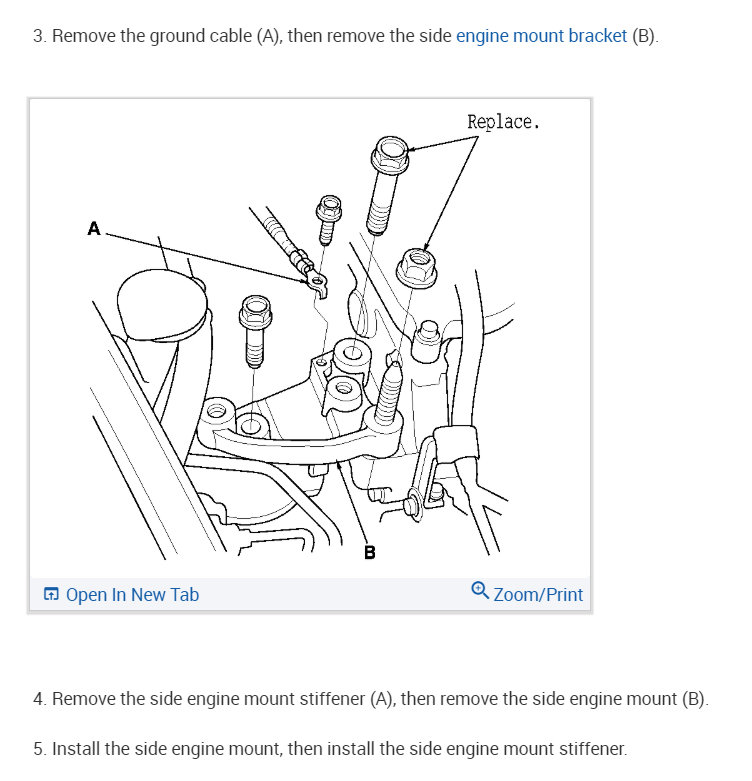 3. Remove the ground cable (A), then remove the side engine mount bracket (B).

Replace.

A

B

Open In New Tab

Zoom/Print

4. Remove the side engine mount stiffener (A), then remove the side engine mount (B).

5. Install the side engine mount, then install the side engine mount stiffener.