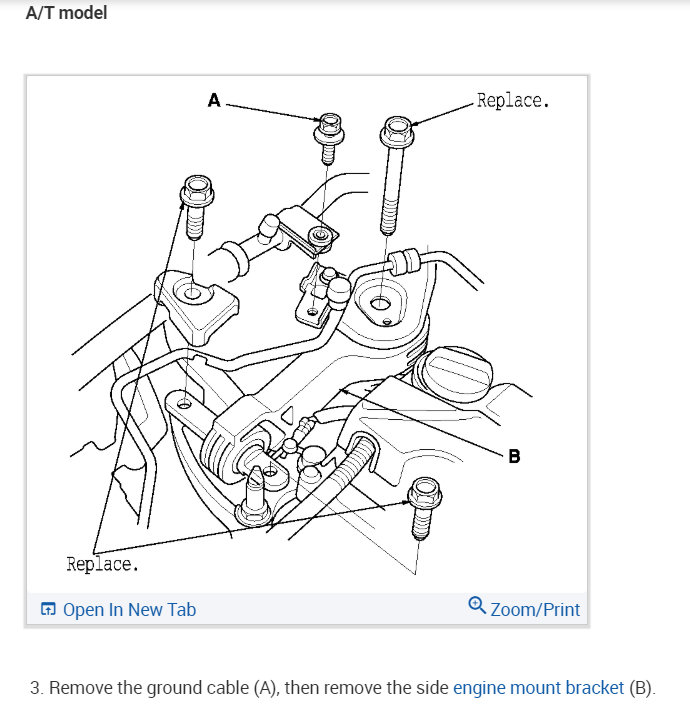 A/T model

A

Replace.

B

Replace.

Open In New Tab

Zoom/Print

3. Remove the ground cable (A), then remove the side engine mount bracket (B).