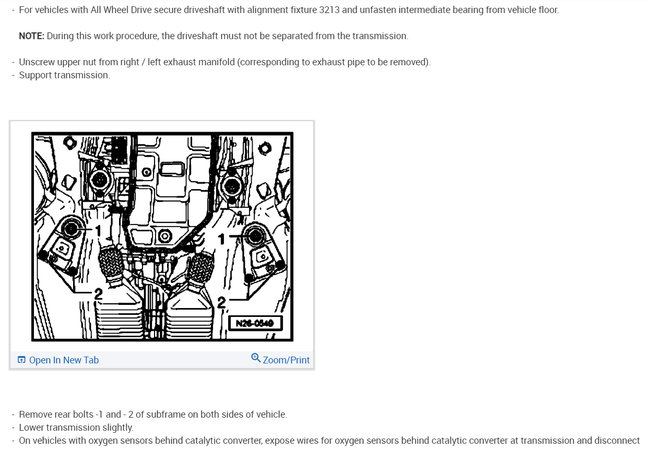 - For vehicles with All Wheel Drive secure driveshaft with alignment fixture 3213 and unfasten intermediate bearing from vehicle floor.

NOTE: During this work procedure, the driveshaft must not be separated from the transmission.

- Unscrew upper nut from right / left exhaust manifold (corresponding to exhaust pipe to be removed).
- Support transmission.

1
1
2
2
N26-0549

Open In New Tab
Zoom/Print

- Remove rear bolts -1 and - 2 of subframe on both sides of vehicle.
- Lower transmission slightly.
- On vehicles with oxygen sensors behind catalytic converter, expose wires for oxygen sensors behind catalytic converter at transmission and disconnect