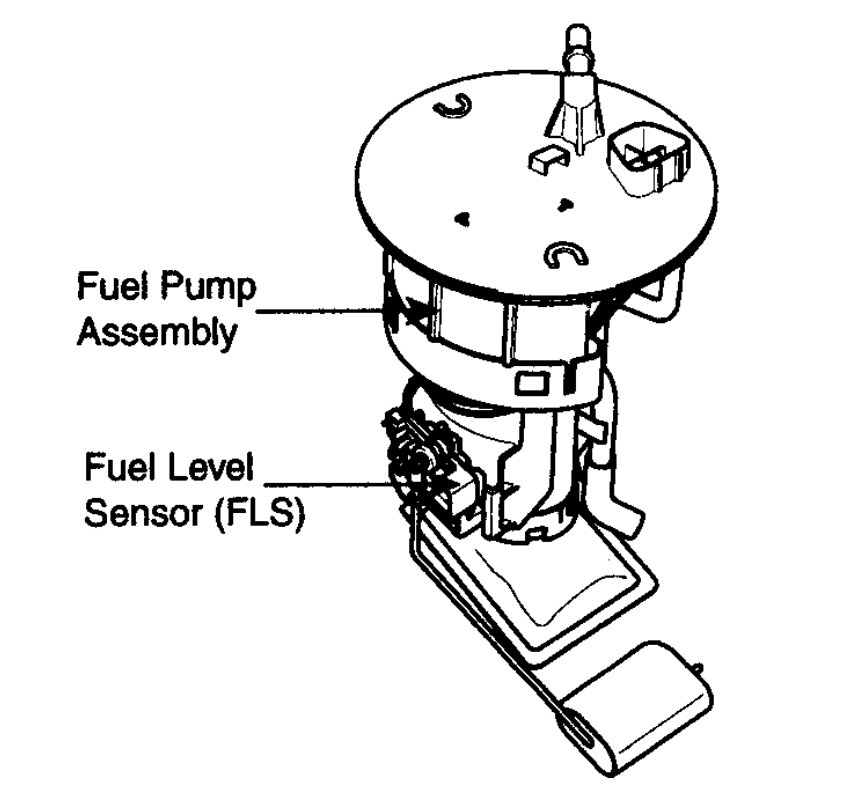 Fuel Pump Assembly

Fuel Level Sensor (FLS)