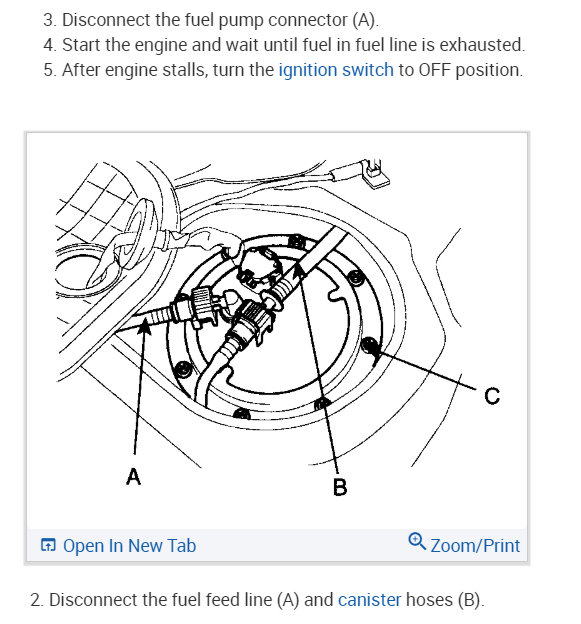 3. Disconnect the fuel pump connector (A).
4. Start the engine and wait until fuel in fuel line is exhausted.
5. After engine stalls, turn the ignition switch to OFF position.

C
A
B

Open In New Tab
Zoom/Print

2. Disconnect the fuel feed line (A) and canister hoses (B).