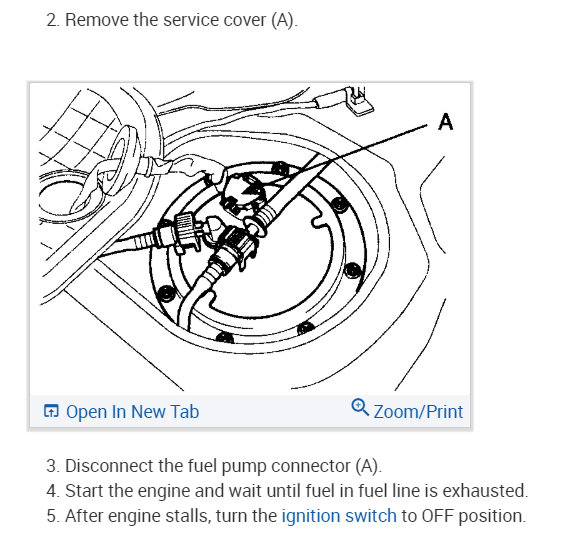 2. Remove the service cover (A).

A

Open In New Tab

Zoom/Print

3. Disconnect the fuel pump connector (A).
4. Start the engine and wait until fuel in fuel line is exhausted.
5. After engine stalls, turn the ignition switch to OFF position.