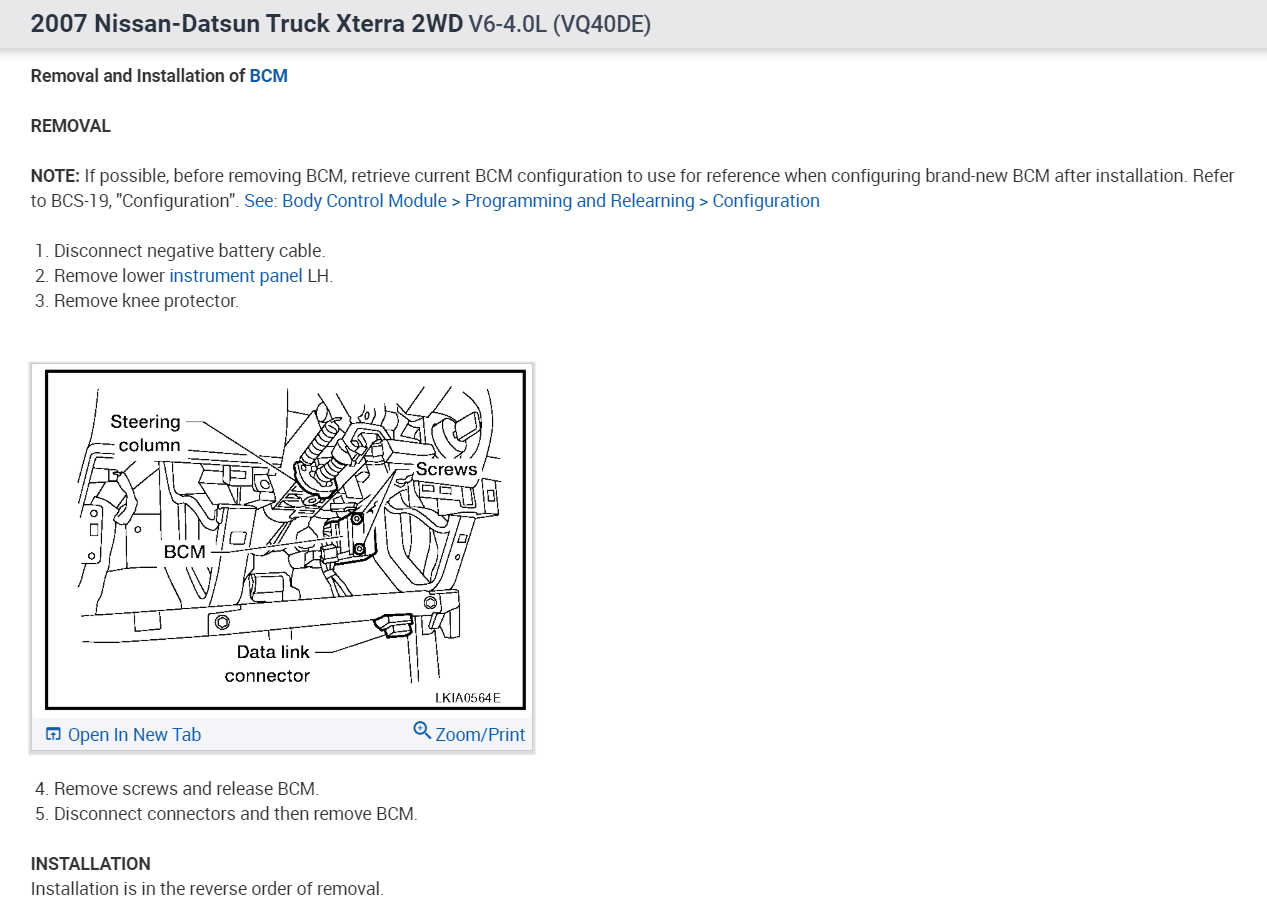 2007 Nissan-Datsun Truck Xterra 2WD V6-4.0L (VQ40DE)

Removal and Installation of BCM

REMOVAL

NOTE: If possible, before removing BCM, retrieve current BCM configuration to use for reference when configuring brand-new BCM after installation. Refer to BCS-19, "Configuration". See: Body Control Module > Programming and Relearning > Configuration

1. Disconnect negative battery cable.
2. Remove lower instrument panel LH.
3. Remove knee protector.

Steering column
Screws
BCM
Data link connector
LKIA0564E

Open In New Tab
Zoom/Print

4. Remove screws and release BCM.
5. Disconnect connectors and then remove BCM.

INSTALLATION
Installation is in the reverse order of removal.