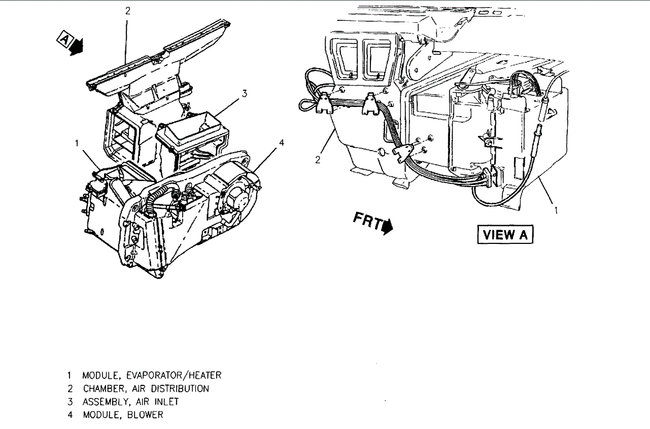 A

2

3

1

4

2

1

FRT

VIEW A

1 MODULE, EVAPORATOR/HEATER
2 CHAMBER, AIR DISTRIBUTION
3 ASSEMBLY, AIR INLET
4 MODULE, BLOWER