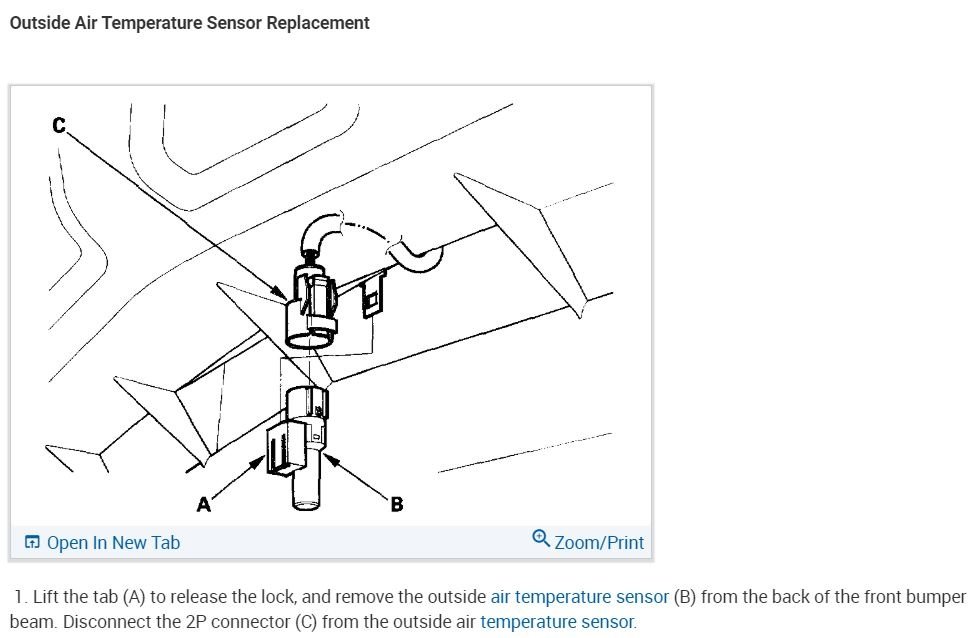 Outside Air Temperature Sensor Replacement

C

A

B

Open In New Tab

Zoom/Print

1. Lift the tab (A) to release the lock, and remove the outside air temperature sensor (B) from the back of the front bumper beam. Disconnect the 2P connector (C) from the outside air temperature sensor.