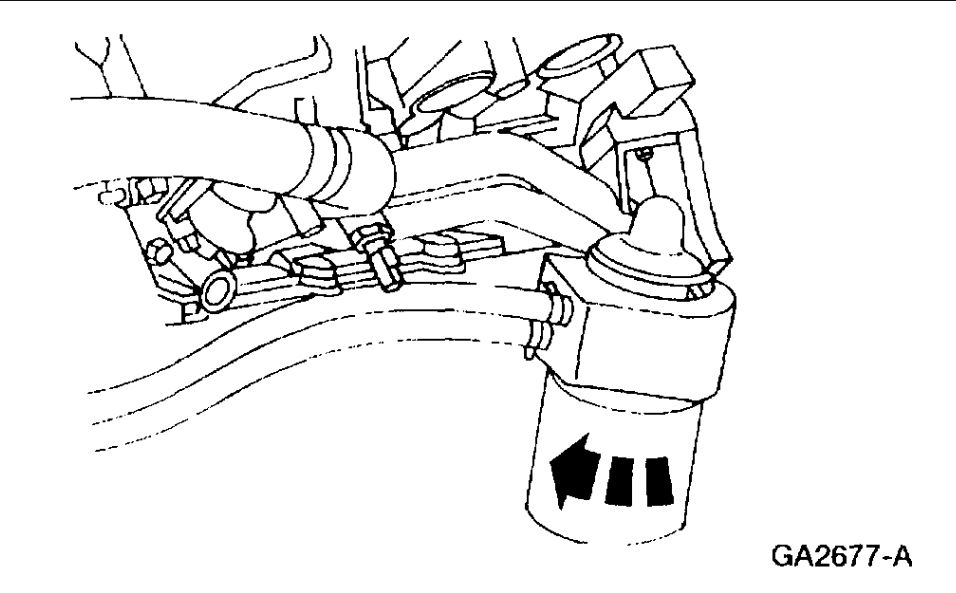 GA2677-A