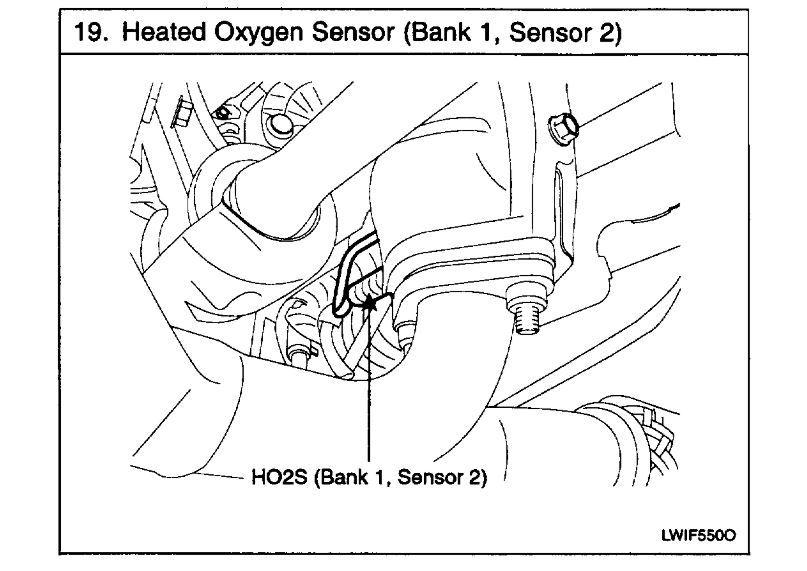 19. Heated Oxygen Sensor (Bank 1, Sensor 2)

HO2S (Bank 1, Sensor 2)

LWIF550O