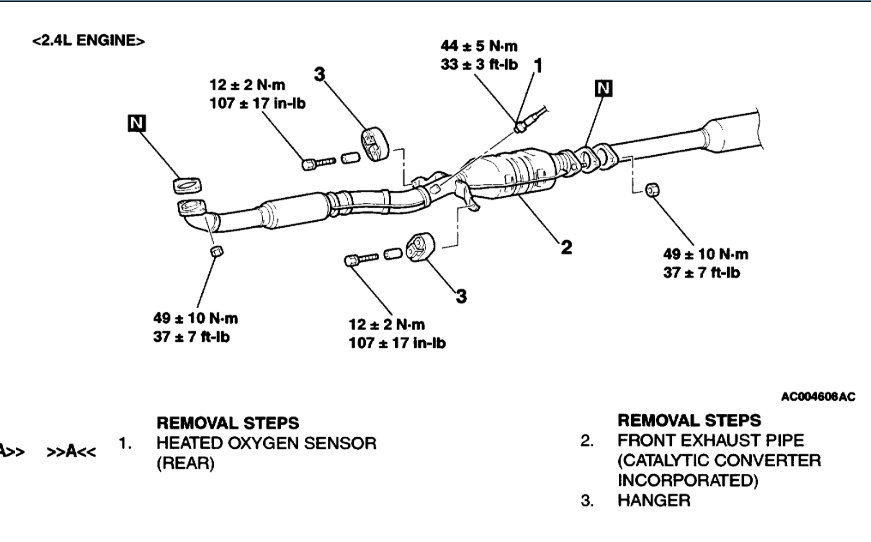 <2.4L ENGINE>

44 ± 5 N·m
33 ± 3 ft-lb

1

12 ± 2 N·m
107 ± 17 in-lb

3

N

N

2

49 ± 10 N·m
37 ± 7 ft-lb

3

49 ± 10 N·m
37 ± 7 ft-lb

12 ± 2 N·m
107 ± 17 in-lb

AC004606AC

REMOVAL STEPS

A>> >>A<< 1. HEATED OXYGEN SENSOR (REAR)

REMOVAL STEPS

2. FRONT EXHAUST PIPE (CATALYTIC CONVERTER INCORPORATED)

3. HANGER