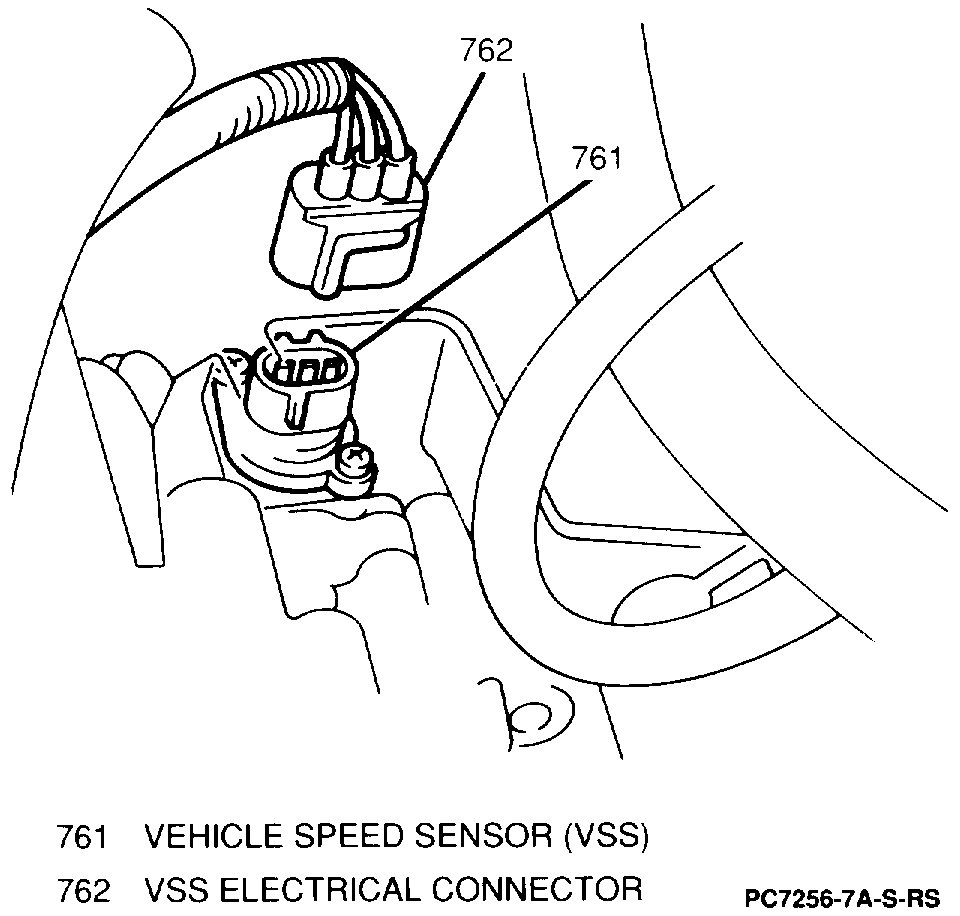 762

761

761 VEHICLE SPEED SENSOR (VSS)

762 VSS ELECTRICAL CONNECTOR

PC7256-7A-S-RS