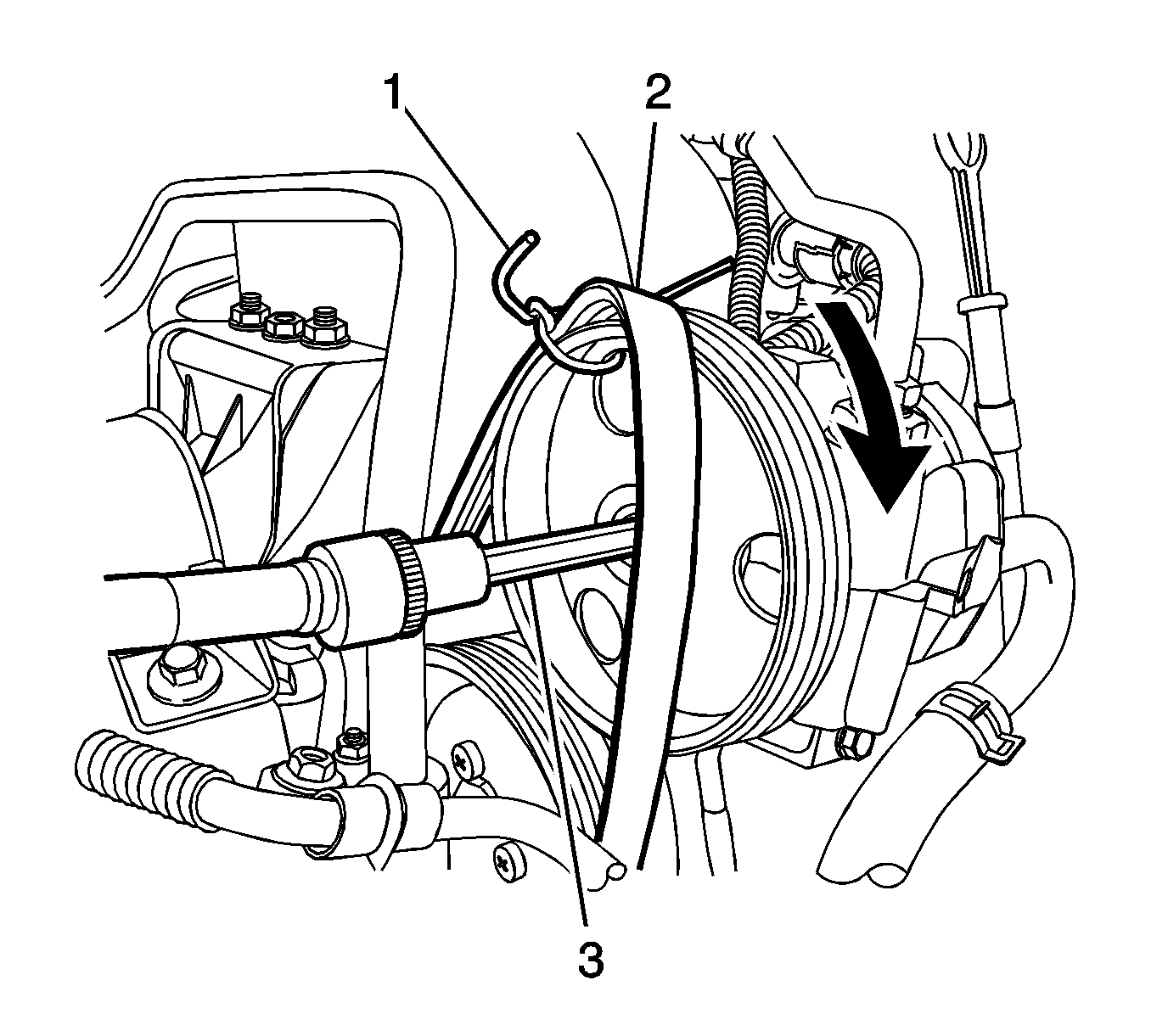 1
2
3