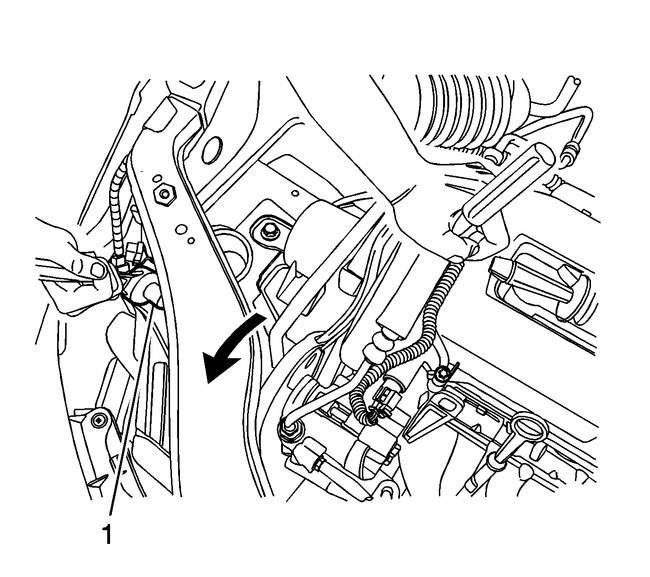 1