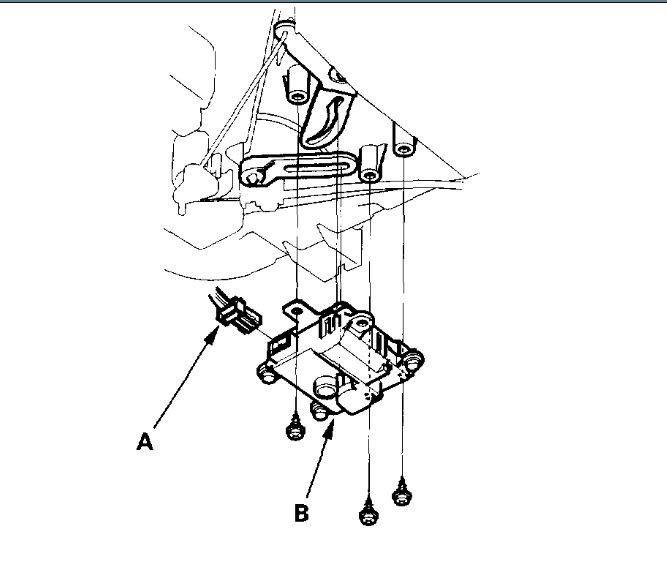 A

B