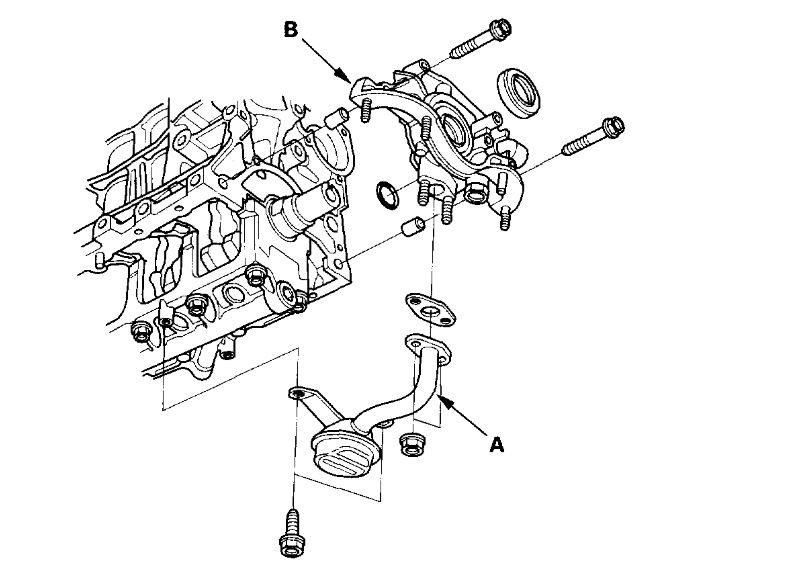 B

A