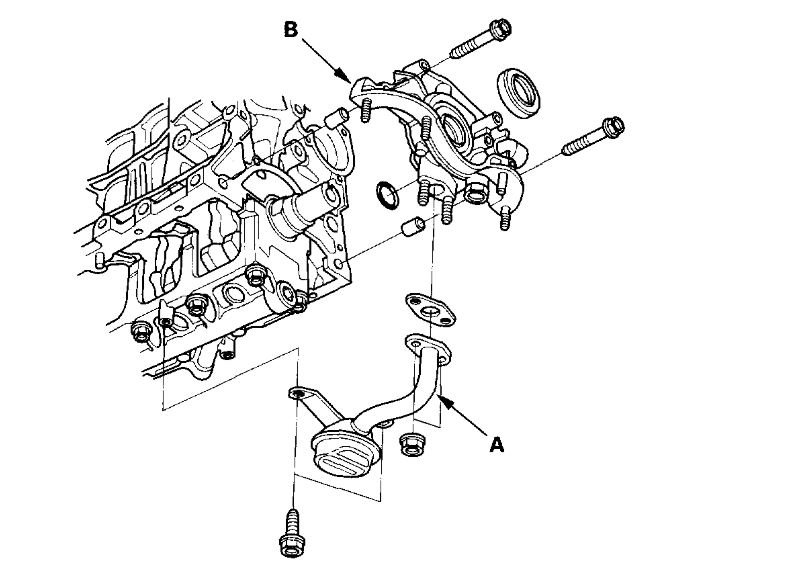 B

A