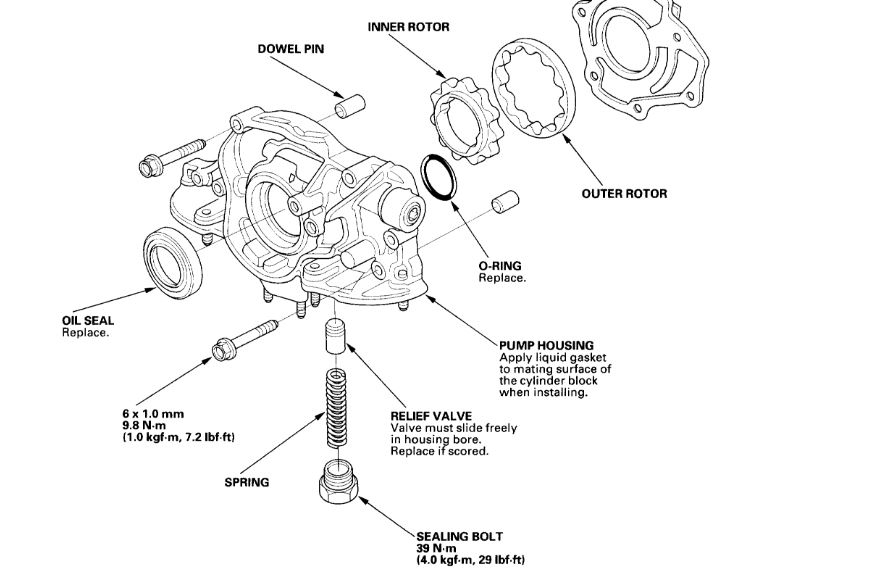 INNER ROTOR

DOWEL PIN

OUTER ROTOR

O-RING
Replace.

OIL SEAL
Replace.

PUMP HOUSING
Apply liquid gasket to mating surface of the cylinder block when installing.

6 x 1.0 mm
9.8 N·m
(1.0 kgf·m, 7.2 lbf·ft)

RELIEF VALVE
Valve must slide freely in housing bore. Replace if scored.

SPRING

SEALING BOLT
39 N·m
(4.0 kgf·m, 29 lbf·ft)