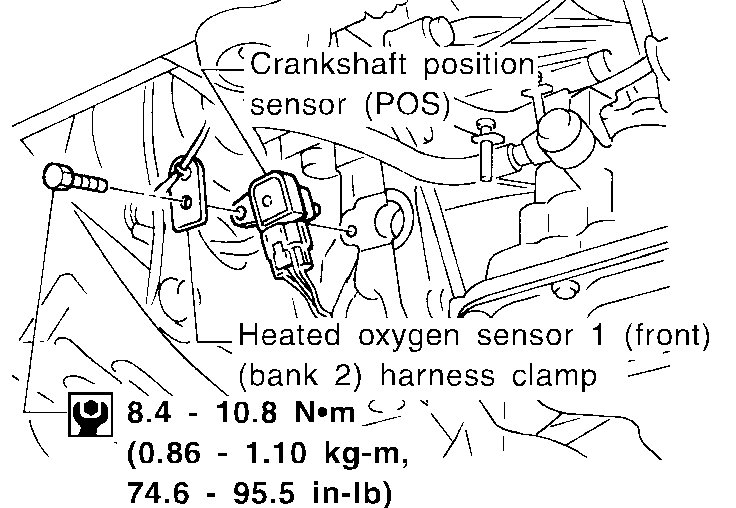 Crankshaft position sensor (POS)

Heated oxygen sensor 1 (front) (bank 2) harness clamp

8.4 - 10.8 N•m
(0.86 - 1.10 kg-m,
74.6 - 95.5 in-lb)