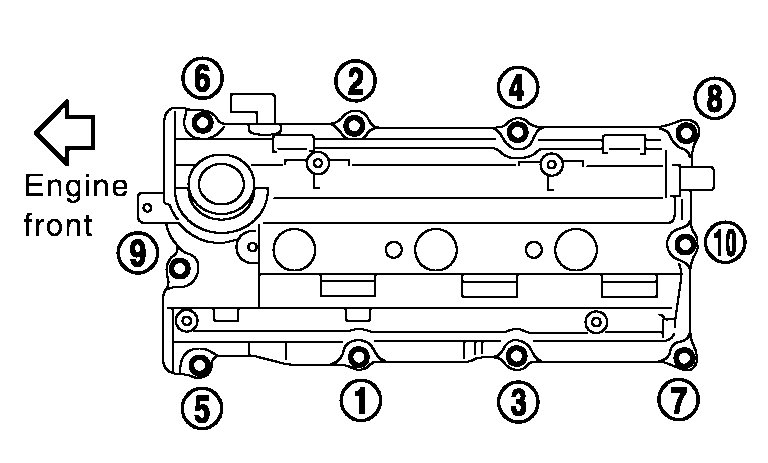 6
2
4
8
Engine front
9
10
5
1
3
7