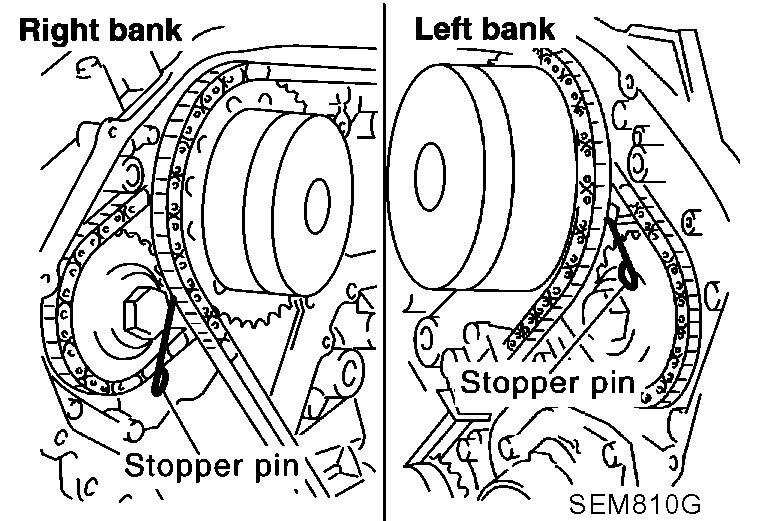 Right bank

Stopper pin

Left bank

Stopper pin

SEM810G