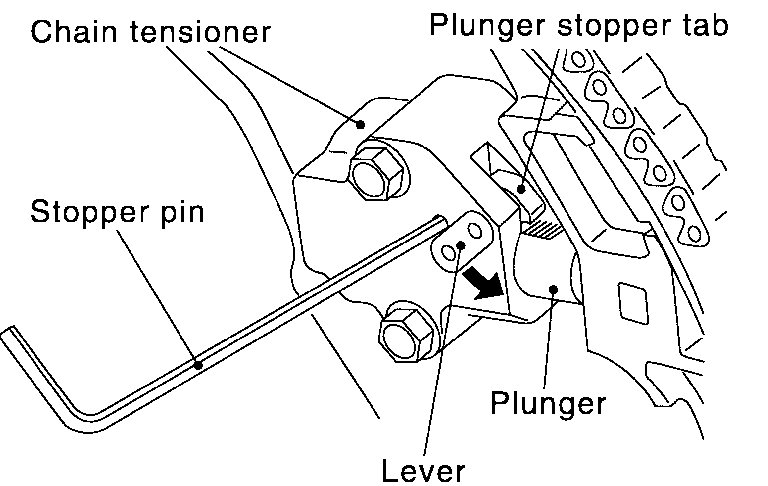 Chain tensioner
Plunger stopper tab
Stopper pin
Plunger
Lever