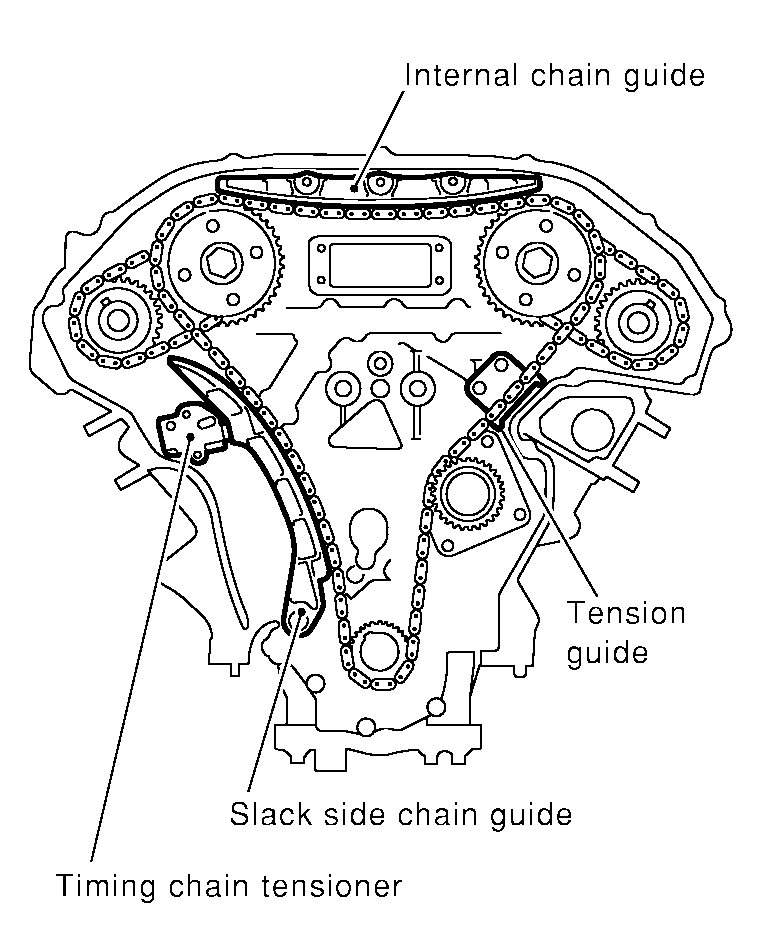 Internal chain guide

Tension guide

Slack side chain guide

Timing chain tensioner