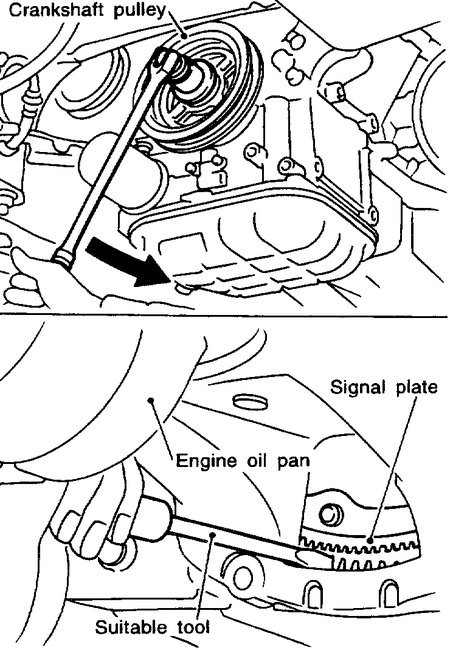 Crankshaft pulley

Signal plate

Engine oil pan

Suitable tool