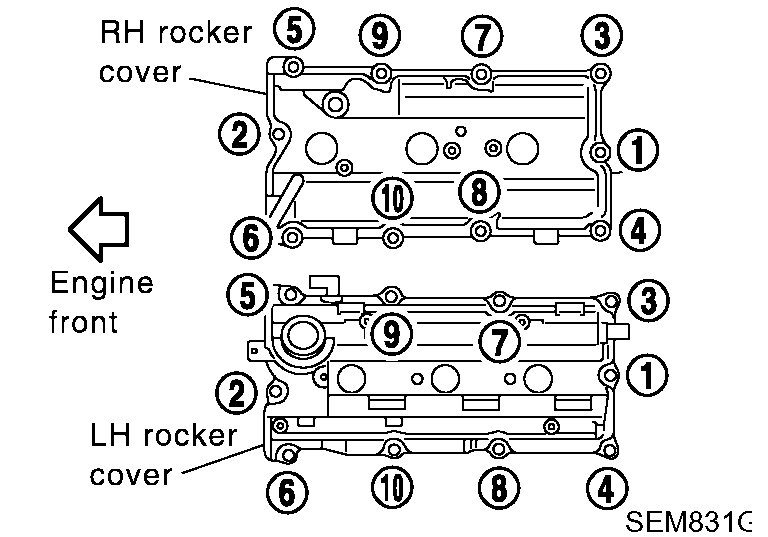 RH rocker cover

5 9 7 3

2 1

10 8

6 4

Engine front

5 3

9 7

2 1

LH rocker cover

6 10 8 4

SEM831G