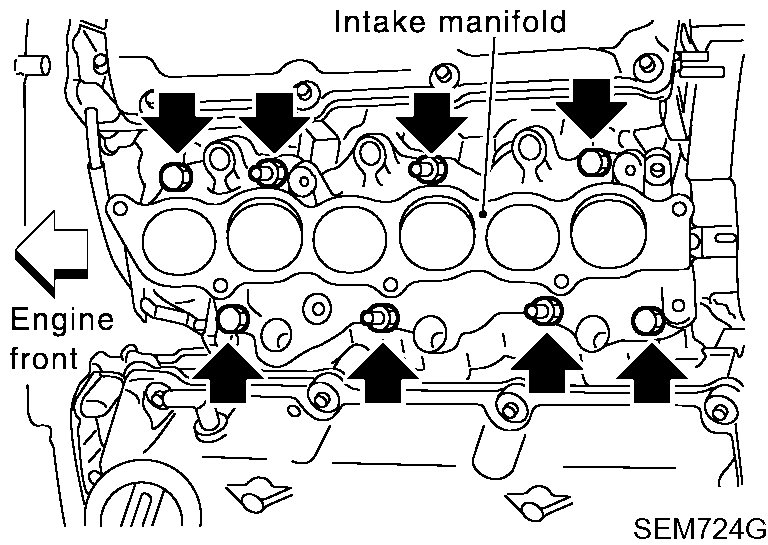 Intake manifold

Engine front

SEM724G