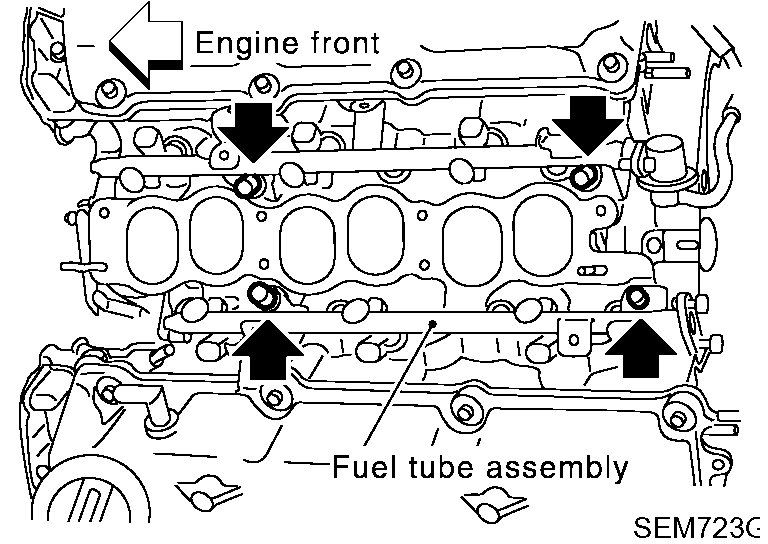 Engine front

Fuel tube assembly

SEM723G