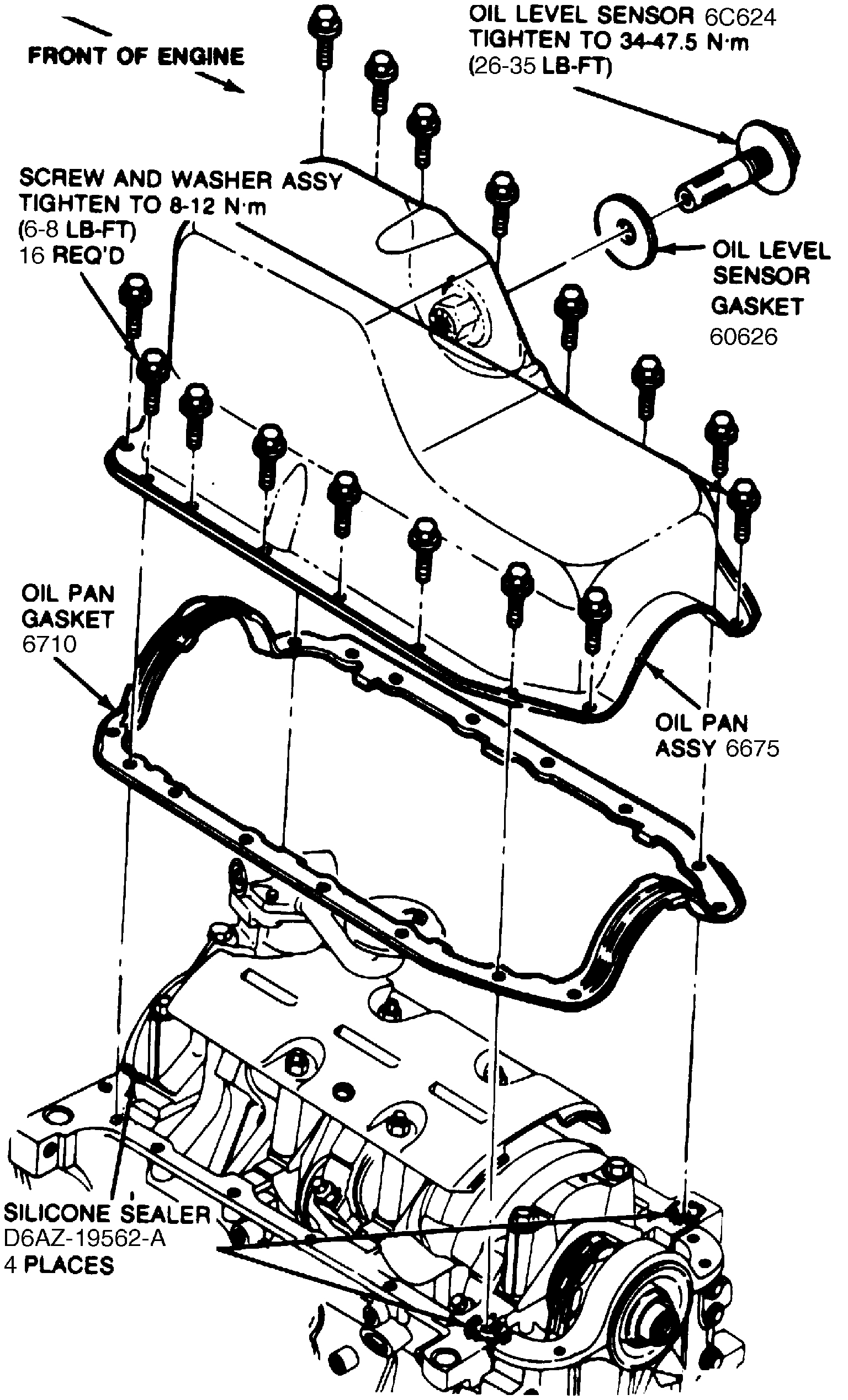 FRONT OF ENGINE

OIL LEVEL SENSOR 6C624
TIGHTEN TO 34-47.5 N·m
(26-35 LB-FT)

SCREW AND WASHER ASSY
TIGHTEN TO 8-12 N·m
(6-8 LB-FT)
16 REQ'D

OIL LEVEL
SENSOR
GASKET
60626

OIL PAN
GASKET
6710

OIL PAN
ASSY 6675

SILICONE SEALER
D6AZ-19562-A
4 PLACES