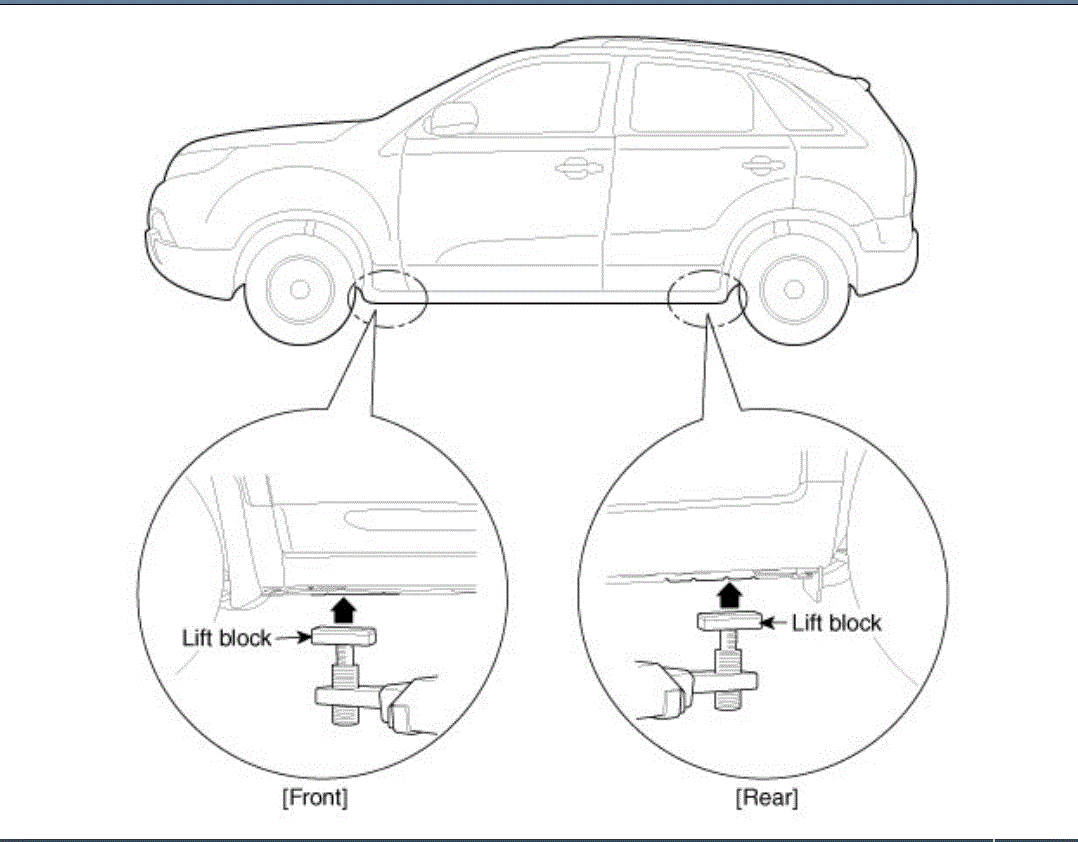 Lift block

Lift block

[Front]

[Rear]