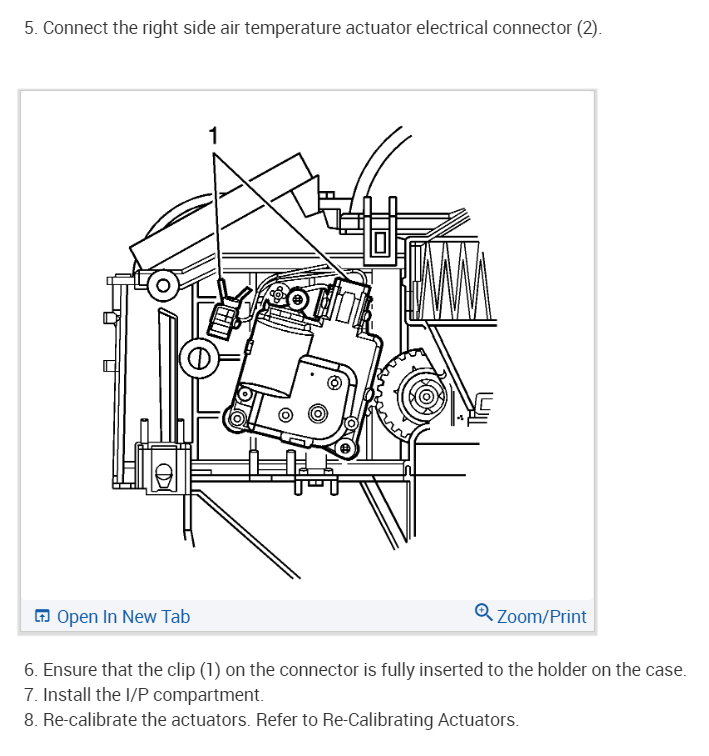 5. Connect the right side air temperature actuator electrical connector (2).

1

Open In New Tab

Zoom/Print

6. Ensure that the clip (1) on the connector is fully inserted to the holder on the case.
7. Install the I/P compartment.
8. Re-calibrate the actuators. Refer to Re-Calibrating Actuators.