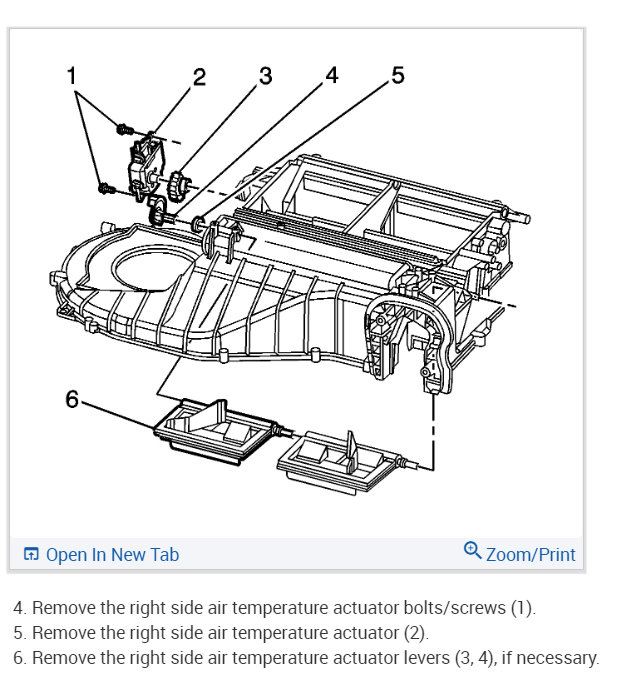 1
2
3
4
5
6

Open In New Tab
Zoom/Print

4. Remove the right side air temperature actuator bolts/screws (1).
5. Remove the right side air temperature actuator (2).
6. Remove the right side air temperature actuator levers (3, 4), if necessary.