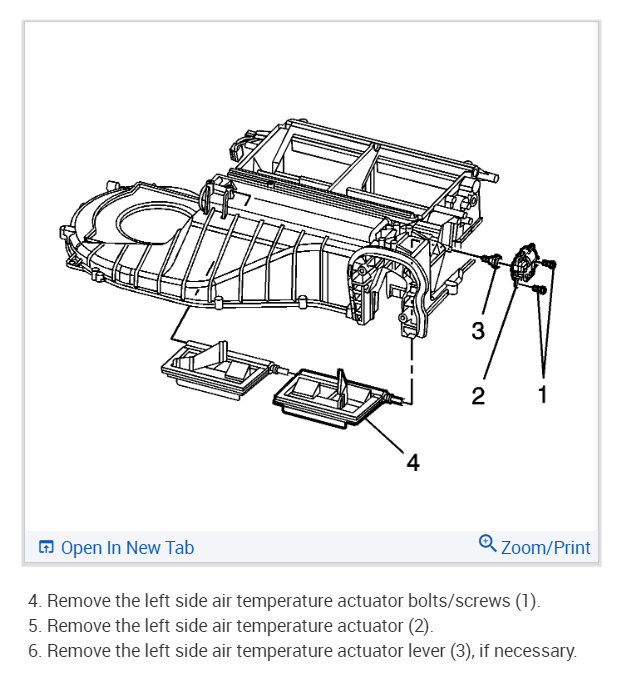 3
2
1
4

Open In New Tab
Zoom/Print

4. Remove the left side air temperature actuator bolts/screws (1).
5. Remove the left side air temperature actuator (2).
6. Remove the left side air temperature actuator lever (3), if necessary.