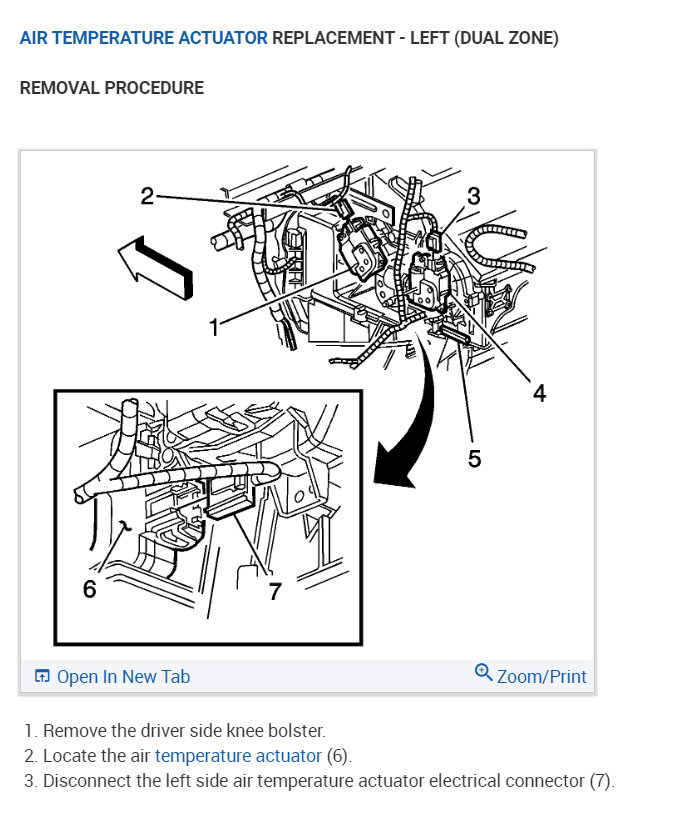 AIR TEMPERATURE ACTUATOR REPLACEMENT - LEFT (DUAL ZONE)

REMOVAL PROCEDURE

2
3
1
4
5
6
7

Open In New Tab
Zoom/Print

1. Remove the driver side knee bolster.
2. Locate the air temperature actuator (6).
3. Disconnect the left side air temperature actuator electrical connector (7).