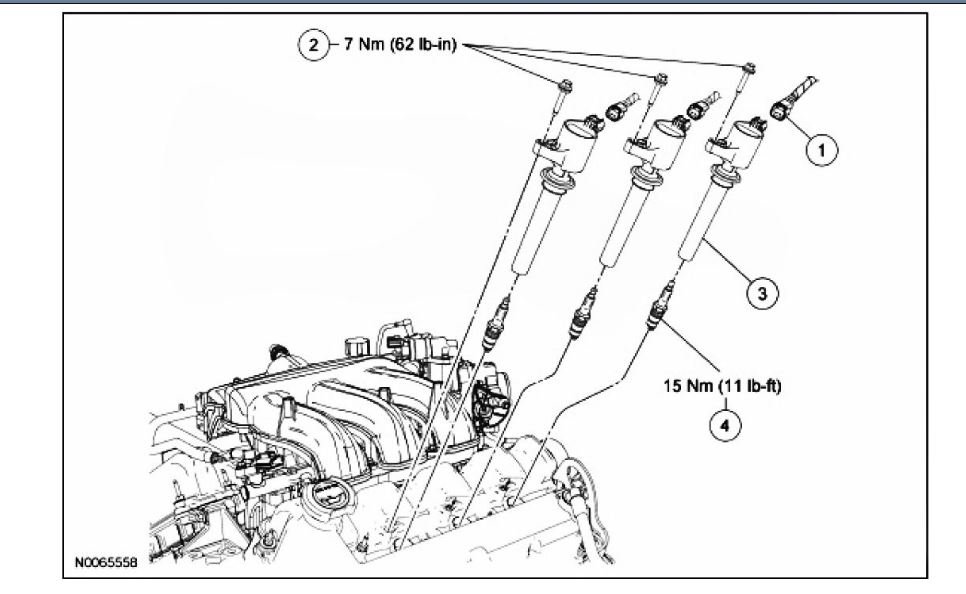 2 7 Nm (62 lb-in)

1

3

15 Nm (11 lb-ft)

4

N0065558