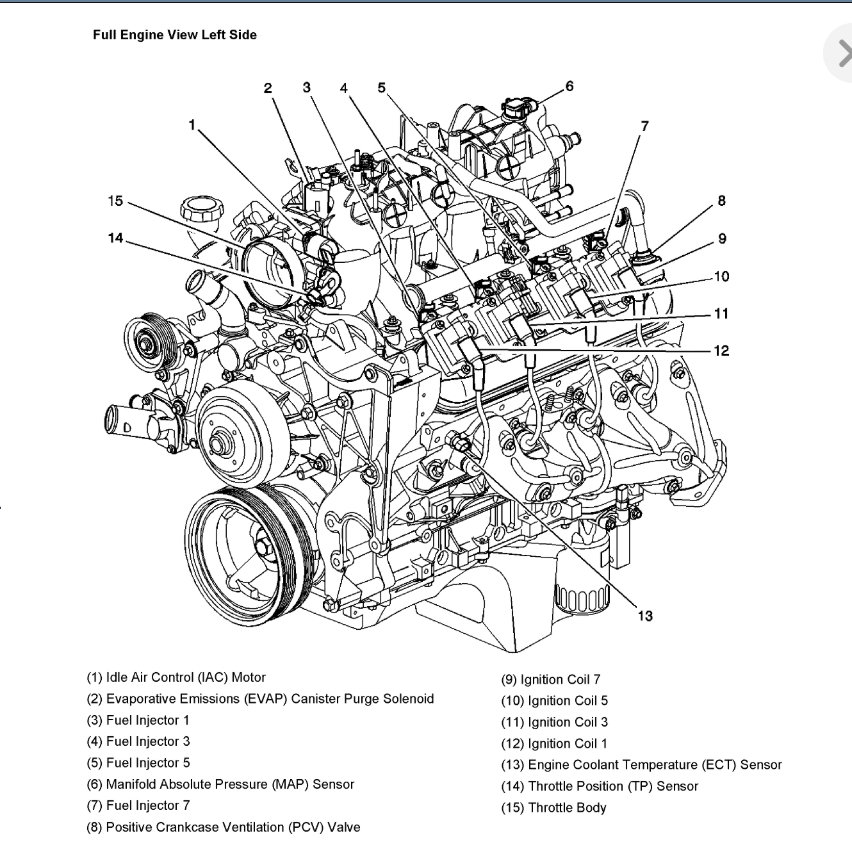 Full Engine View Left Side

2 3 4 5 6
1 7
15 8
14 9
10
11
12
13

(1) Idle Air Control (IAC) Motor
(2) Evaporative Emissions (EVAP) Canister Purge Solenoid
(3) Fuel Injector 1
(4) Fuel Injector 3
(5) Fuel Injector 5
(6) Manifold Absolute Pressure (MAP) Sensor
(7) Fuel Injector 7
(8) Positive Crankcase Ventilation (PCV) Valve

(9) Ignition Coil 7
(10) Ignition Coil 5
(11) Ignition Coil 3
(12) Ignition Coil 1
(13) Engine Coolant Temperature (ECT) Sensor
(14) Throttle Position (TP) Sensor
(15) Throttle Body