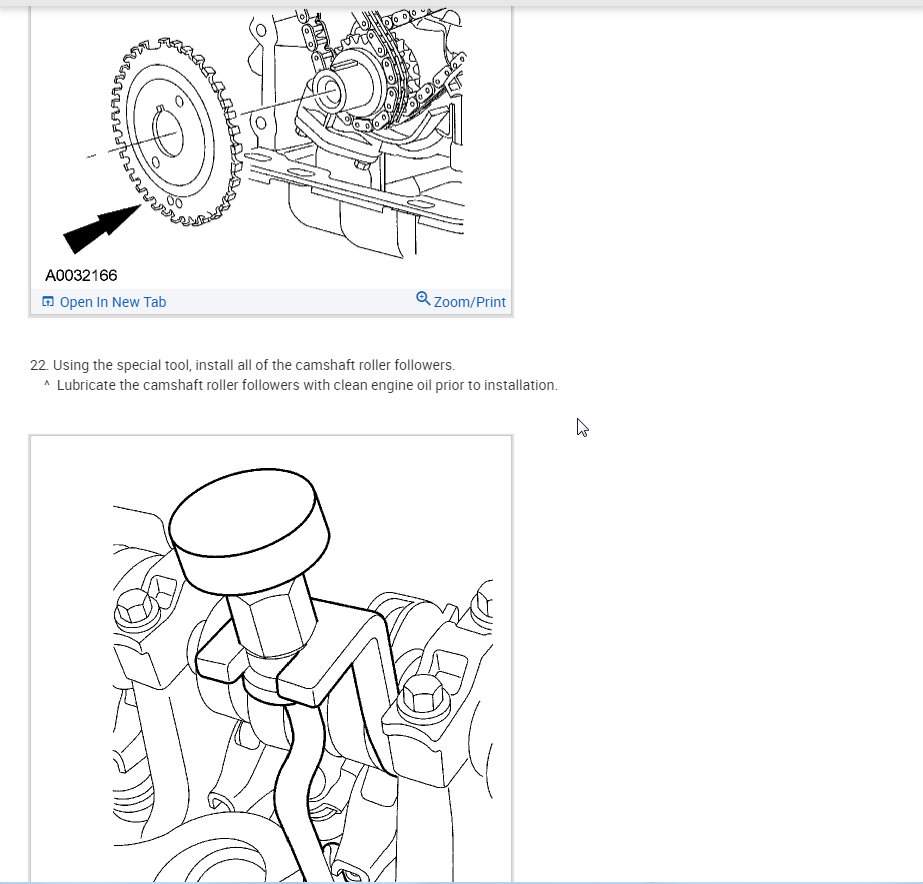 A0032166

Open In New Tab

Zoom/Print

22. Using the special tool, install all of the camshaft roller followers.
^ Lubricate the camshaft roller followers with clean engine oil prior to installation.