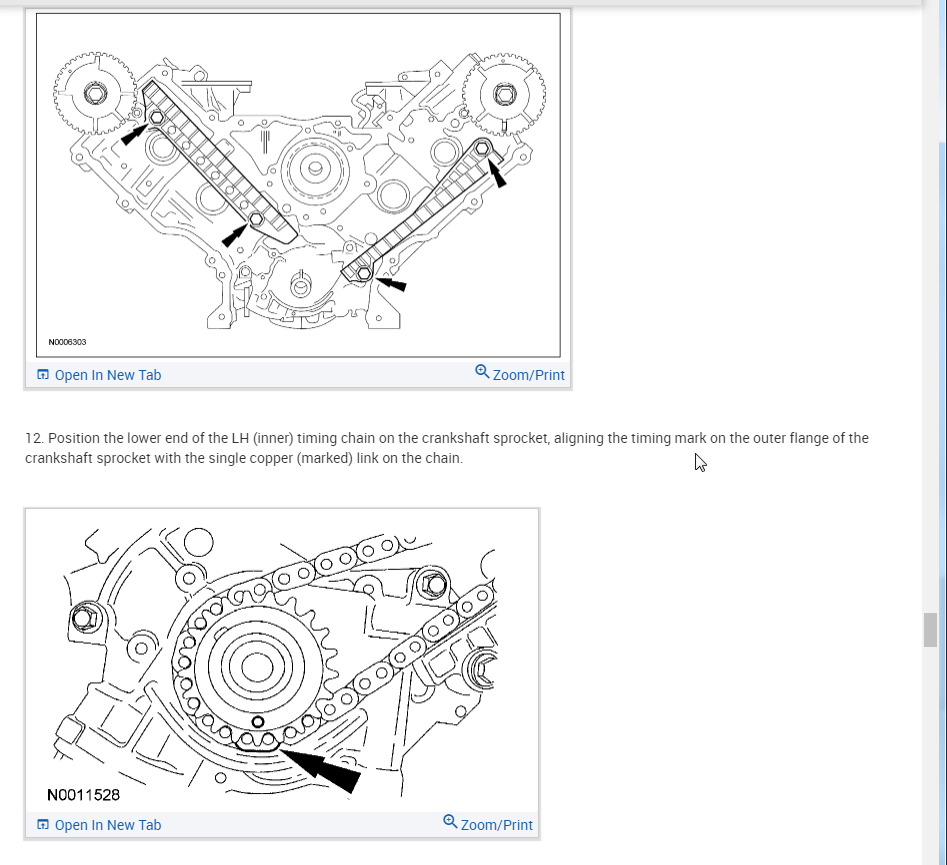 N0006303

Open In New Tab

Zoom/Print

12. Position the lower end of the LH (inner) timing chain on the crankshaft sprocket, aligning the timing mark on the outer flange of the crankshaft sprocket with the single copper (marked) link on the chain.

N0011528

Open In New Tab

Zoom/Print