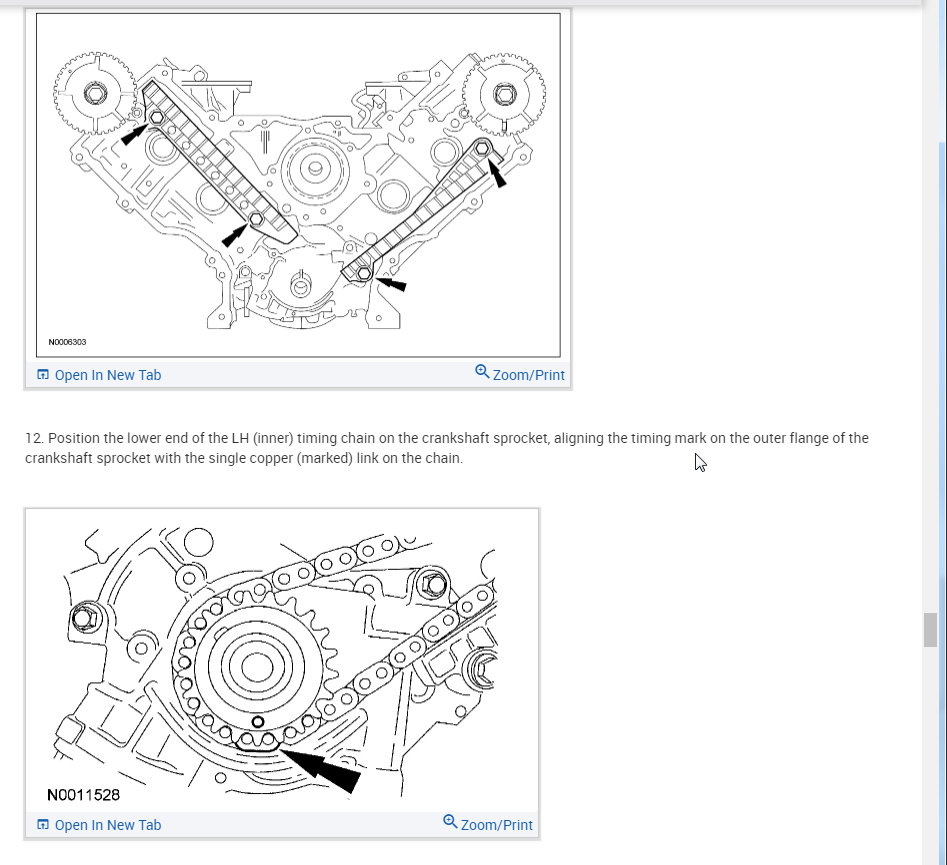 N0006303

Open In New Tab

Zoom/Print

12. Position the lower end of the LH (inner) timing chain on the crankshaft sprocket, aligning the timing mark on the outer flange of the crankshaft sprocket with the single copper (marked) link on the chain.

N0011528

Open In New Tab

Zoom/Print