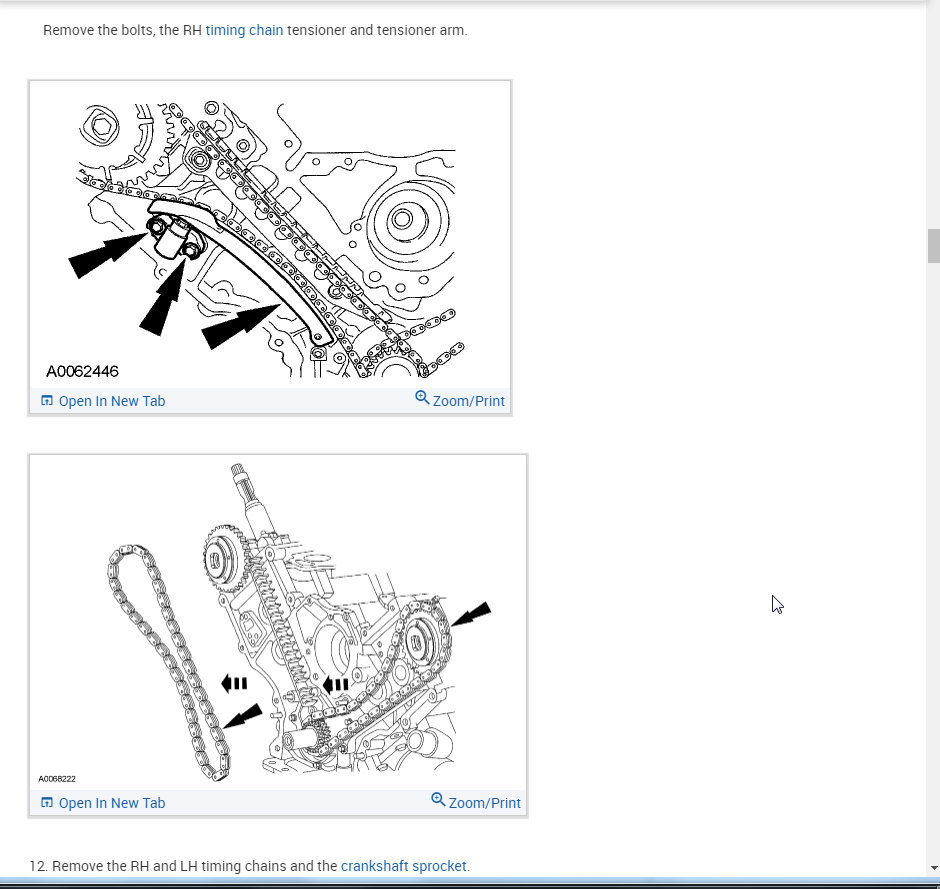 Remove the bolts, the RH timing chain tensioner and tensioner arm.

A0062446

Open In New Tab

Zoom/Print

A0068222

Open In New Tab

Zoom/Print

12. Remove the RH and LH timing chains and the crankshaft sprocket.