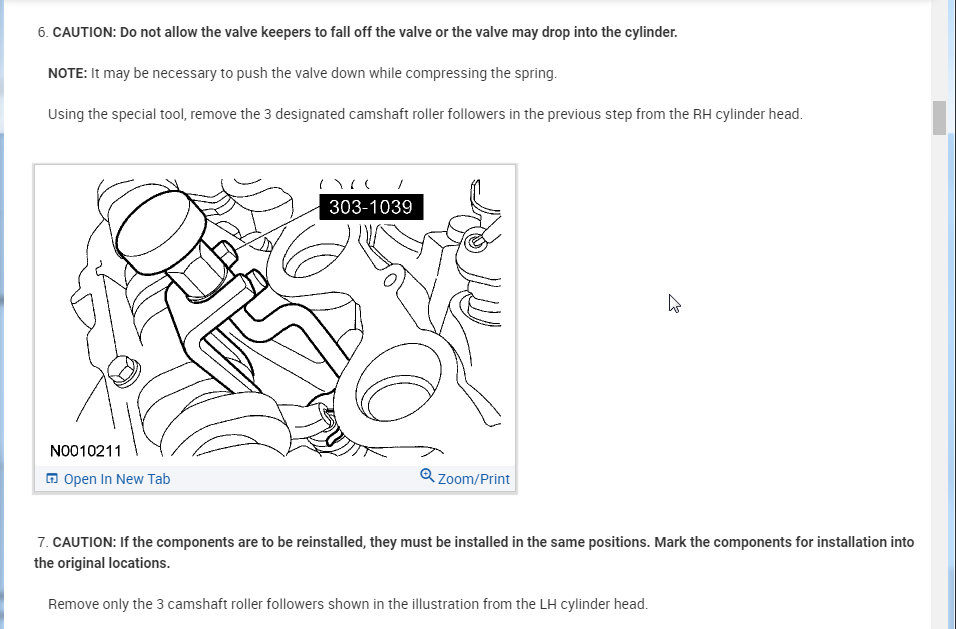 6. CAUTION: Do not allow the valve keepers to fall off the valve or the valve may drop into the cylinder.

NOTE: It may be necessary to push the valve down while compressing the spring.

Using the special tool, remove the 3 designated camshaft roller followers in the previous step from the RH cylinder head.

303-1039

N0010211

Open In New Tab

Zoom/Print

7. CAUTION: If the components are to be reinstalled, they must be installed in the same positions. Mark the components for installation into the original locations.

Remove only the 3 camshaft roller followers shown in the illustration from the LH cylinder head.