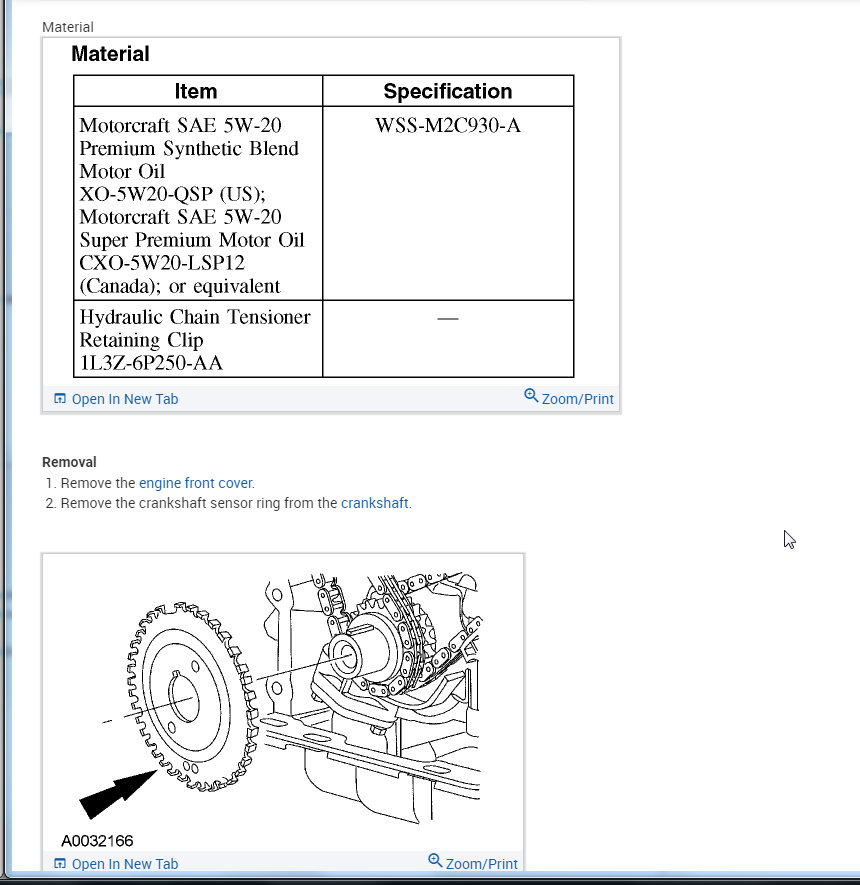 Material

Material

| Item | Specification |
|---|---|
| Motorcraft SAE 5W-20 Premium Synthetic Blend Motor Oil XO-5W20-QSP (US); Motorcraft SAE 5W-20 Super Premium Motor Oil CXO-5W20-LSP12 (Canada); or equivalent | WSS-M2C930-A |
| Hydraulic Chain Tensioner Retaining Clip 1L3Z-6P250-AA | — |

Open In New Tab
Zoom/Print

Removal
1. Remove the engine front cover.
2. Remove the crankshaft sensor ring from the crankshaft.

A0032166
Open In New Tab
Zoom/Print