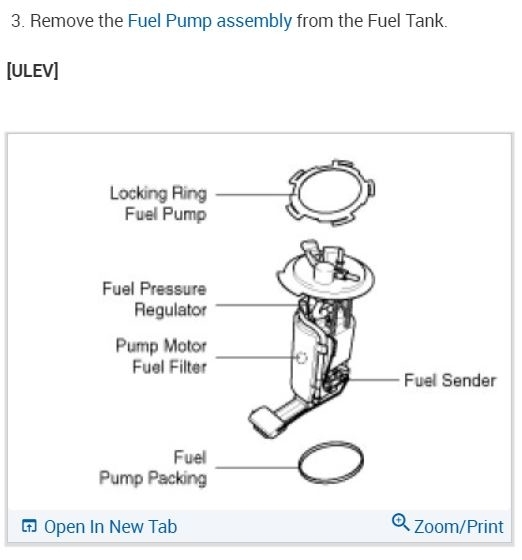 3. Remove the Fuel Pump assembly from the Fuel Tank.

[ULEV]

Locking Ring Fuel Pump

Fuel Pressure Regulator

Pump Motor Fuel Filter

Fuel Sender

Fuel Pump Packing

Open In New Tab

Zoom/Print