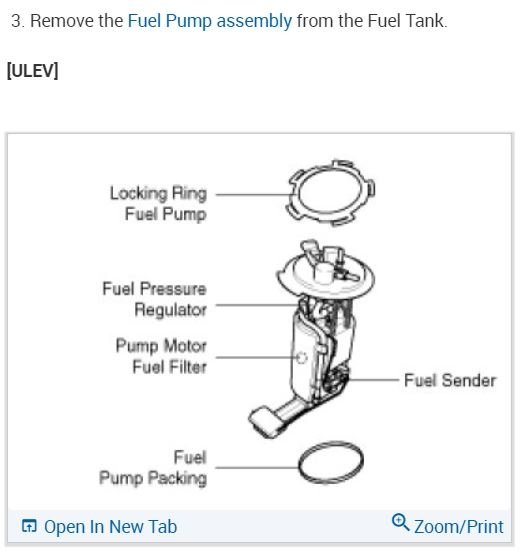 3. Remove the Fuel Pump assembly from the Fuel Tank.

[ULEV]

Locking Ring Fuel Pump

Fuel Pressure Regulator

Pump Motor Fuel Filter

Fuel Sender

Fuel Pump Packing

Open In New Tab

Zoom/Print