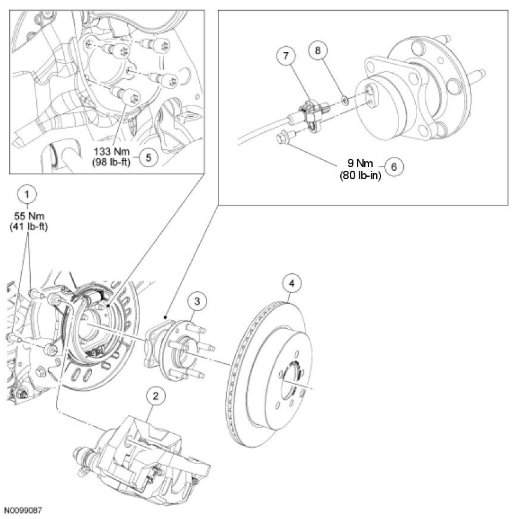 133 Nm
(98 lb-ft)
5

7
8

9 Nm
(80 lb-in)
6

1
55 Nm
(41 lb-ft)

3
4
2

N0099087