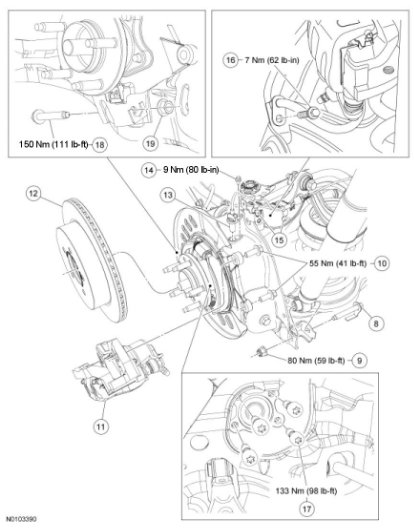 16 7 Nm (62 lb-in)

150 Nm (111 lb-ft) 18

19

14 9 Nm (80 lb-in)

12

13

15

55 Nm (41 lb-ft) 10

8

80 Nm (59 lb-ft) 9

11

133 Nm (98 lb-ft)

17

N0103390