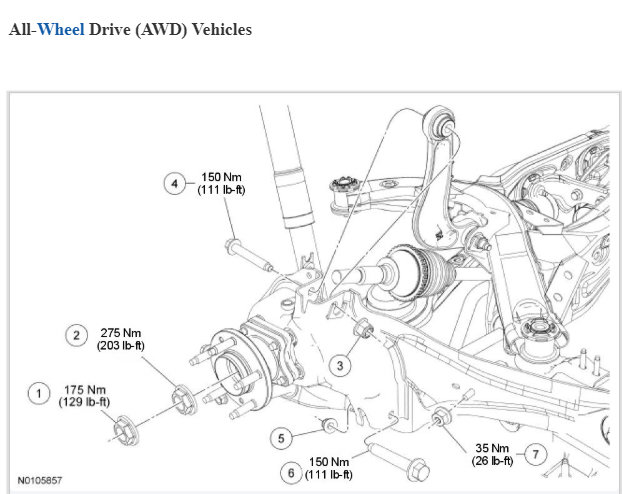 All-Wheel Drive (AWD) Vehicles

4 150 Nm (111 lb-ft)

2 275 Nm (203 lb-ft)

1 175 Nm (129 lb-ft)

3

5

6 150 Nm (111 lb-ft)

35 Nm (26 lb-ft) 7

N0105857