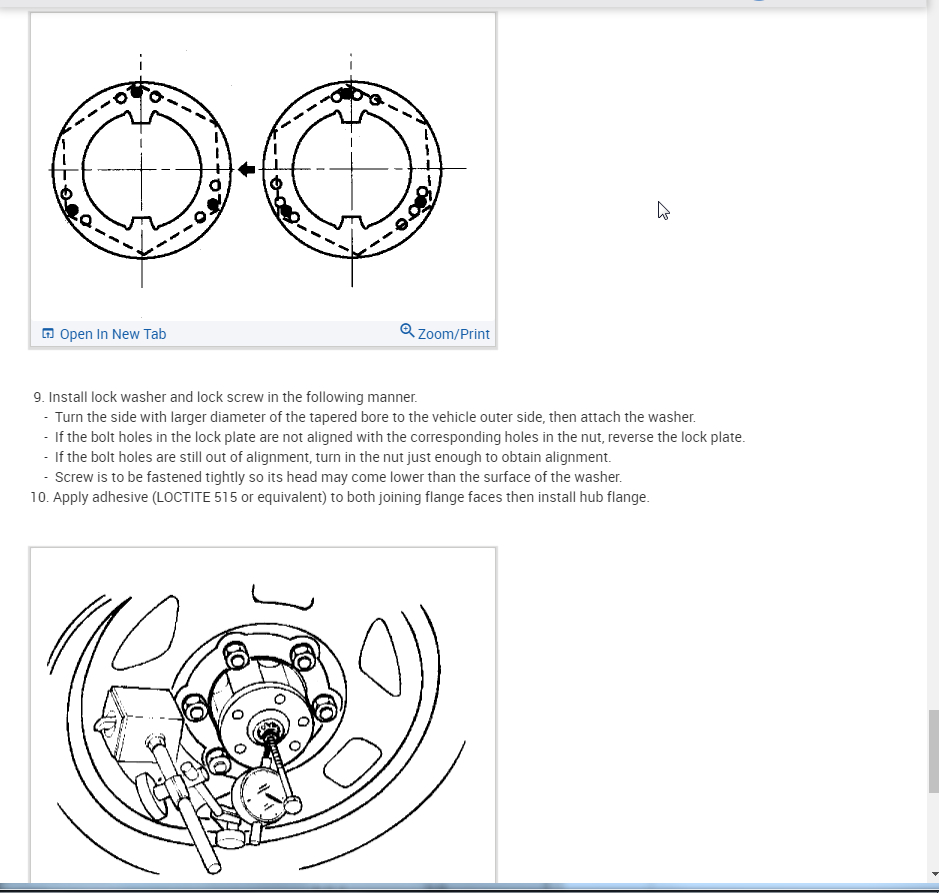 Open In New Tab

Zoom/Print

9. Install lock washer and lock screw in the following manner.
- Turn the side with larger diameter of the tapered bore to the vehicle outer side, then attach the washer.
- If the bolt holes in the lock plate are not aligned with the corresponding holes in the nut, reverse the lock plate.
- If the bolt holes are still out of alignment, turn in the nut just enough to obtain alignment.
- Screw is to be fastened tightly so its head may come lower than the surface of the washer.
10. Apply adhesive (LOCTITE 515 or equivalent) to both joining flange faces then install hub flange.